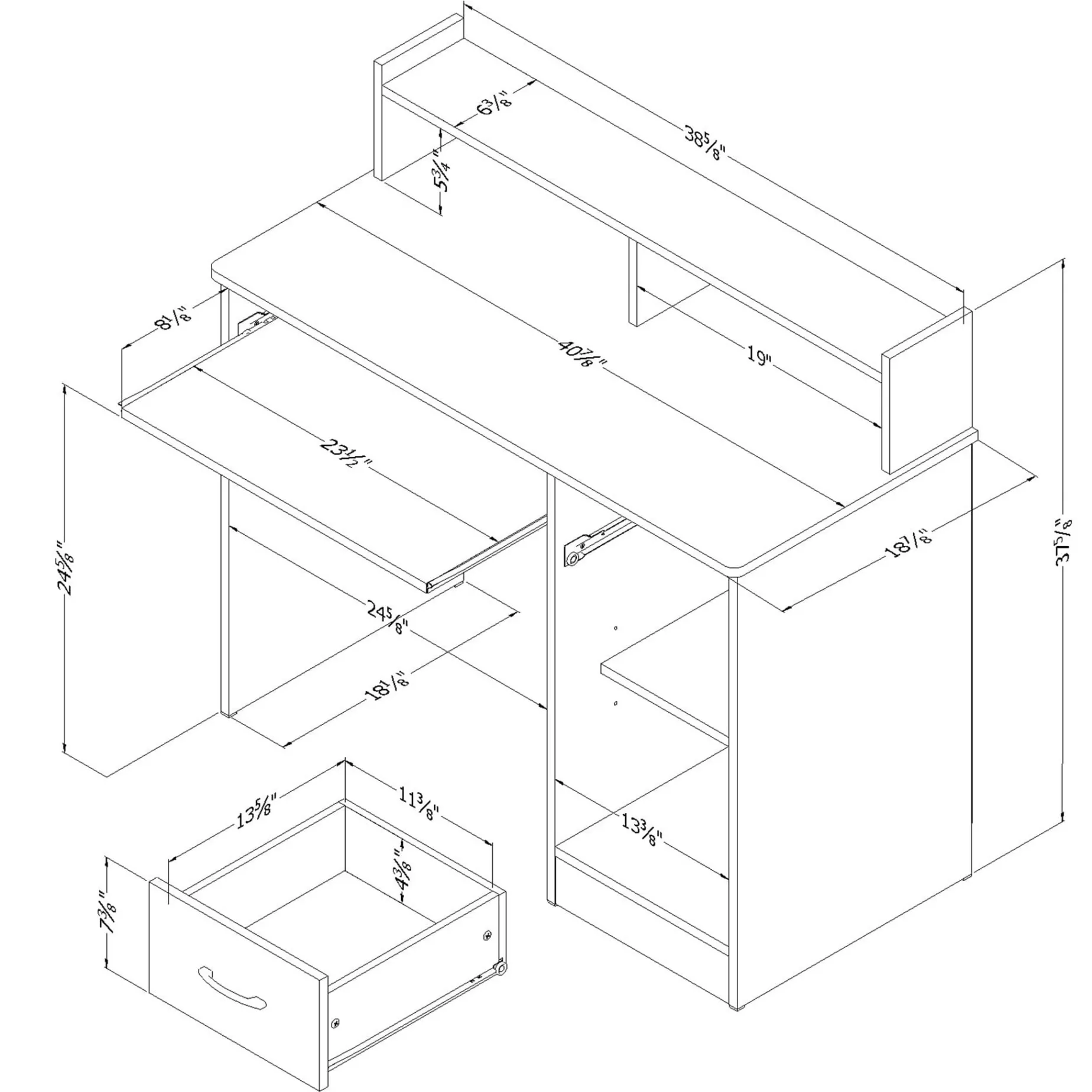 $6\frac{3}{8}$"
$38\frac{5}{8}$"
$5\frac{3}{4}$"
$8\frac{1}{8}$"
$40\frac{7}{8}$"
19"
$23\frac{1}{2}$"
$24\frac{5}{8}$"
$18\frac{7}{8}$"
$37\frac{5}{8}$"
$24\frac{5}{8}$"
$18\frac{1}{8}$"
$13\frac{5}{8}$"
$11\frac{3}{8}$"
$13\frac{3}{8}$"
$4\frac{3}{8}$"
$7\frac{3}{8}$"