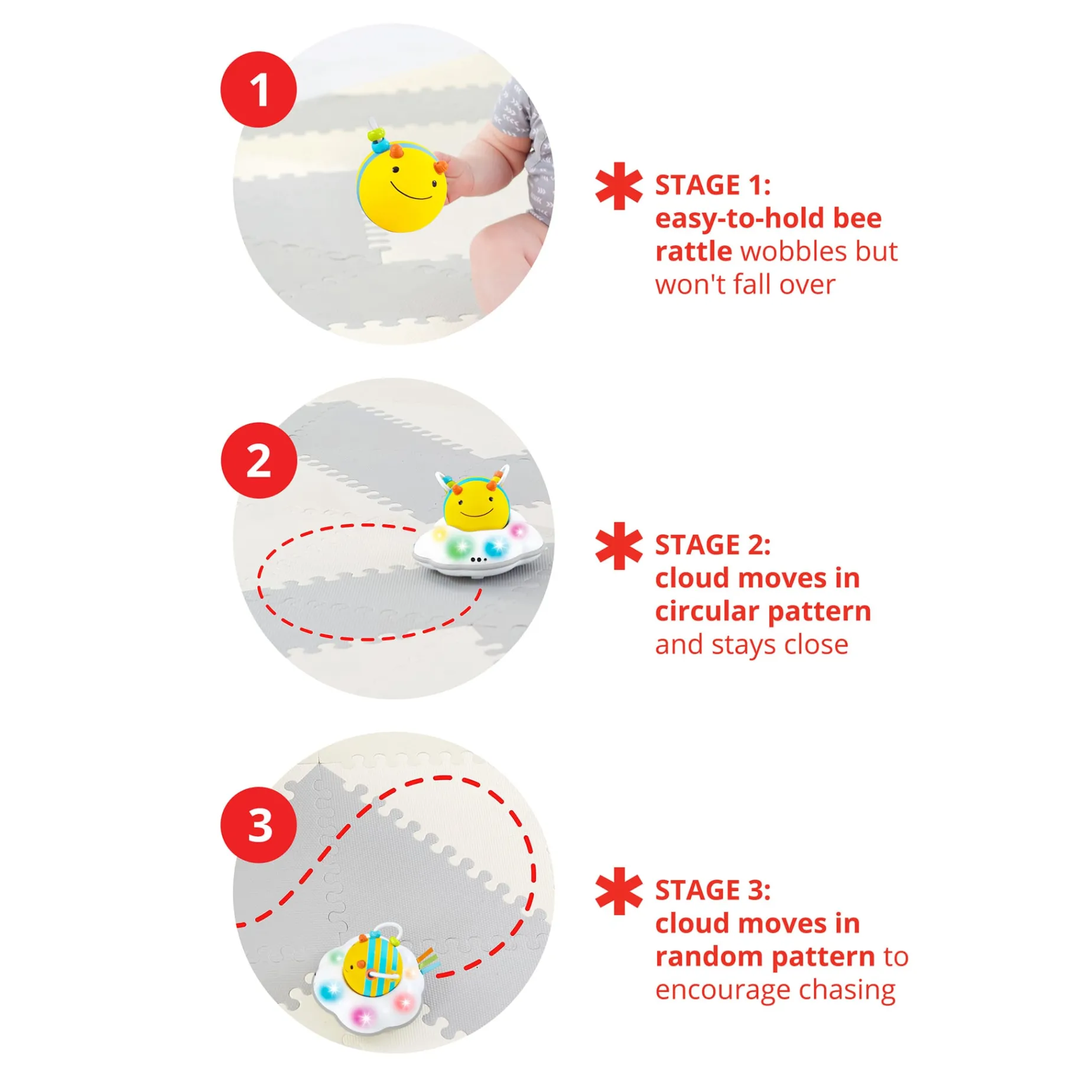 1

STAGE 1:
easy-to-hold bee rattle wobbles but won't fall over

2

STAGE 2:
cloud moves in circular pattern and stays close

3

STAGE 3:
cloud moves in random pattern to encourage chasing