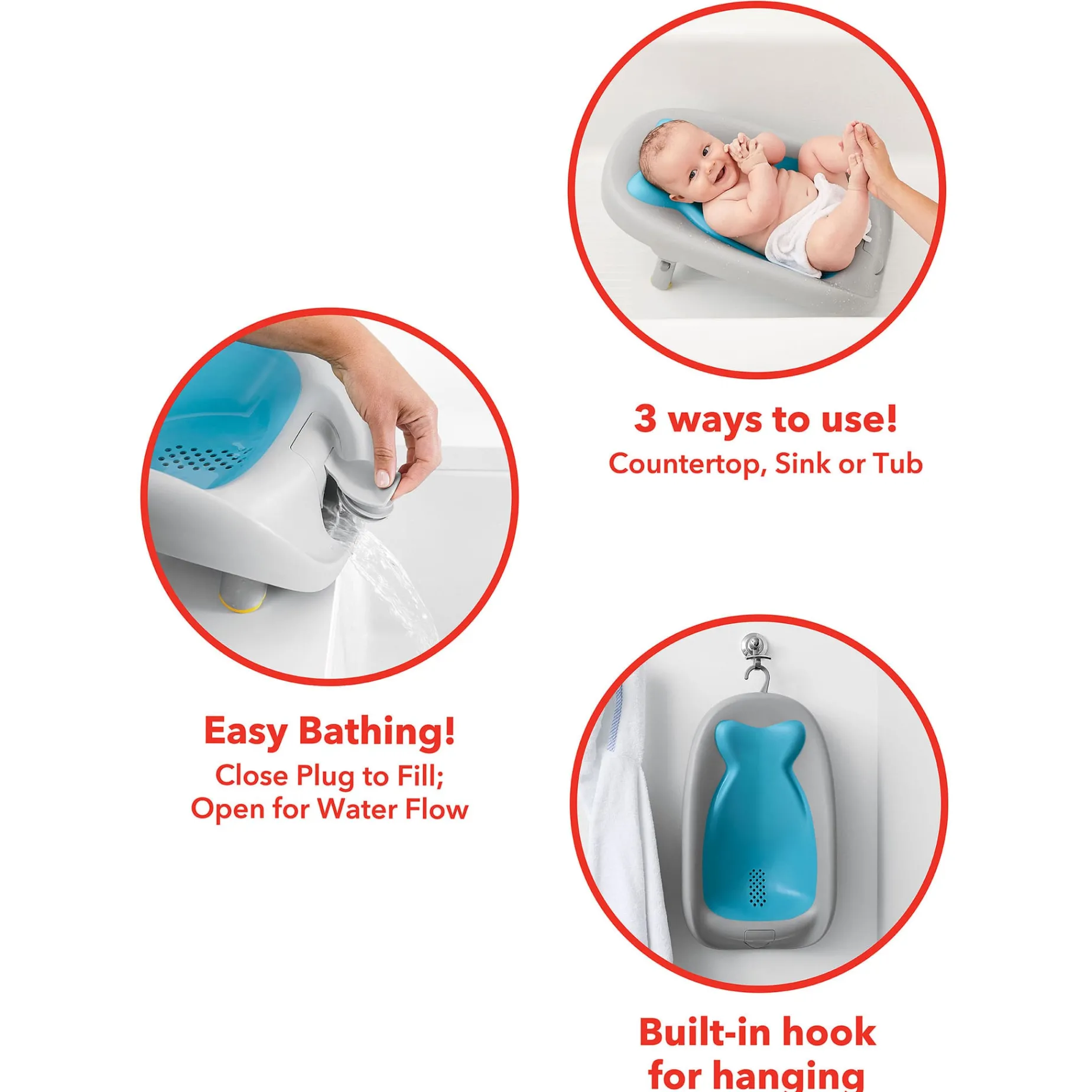 3 ways to use!
Countertop, Sink or Tub

Easy Bathing!
Close Plug to Fill;
Open for Water Flow

Built-in hook
for hanging