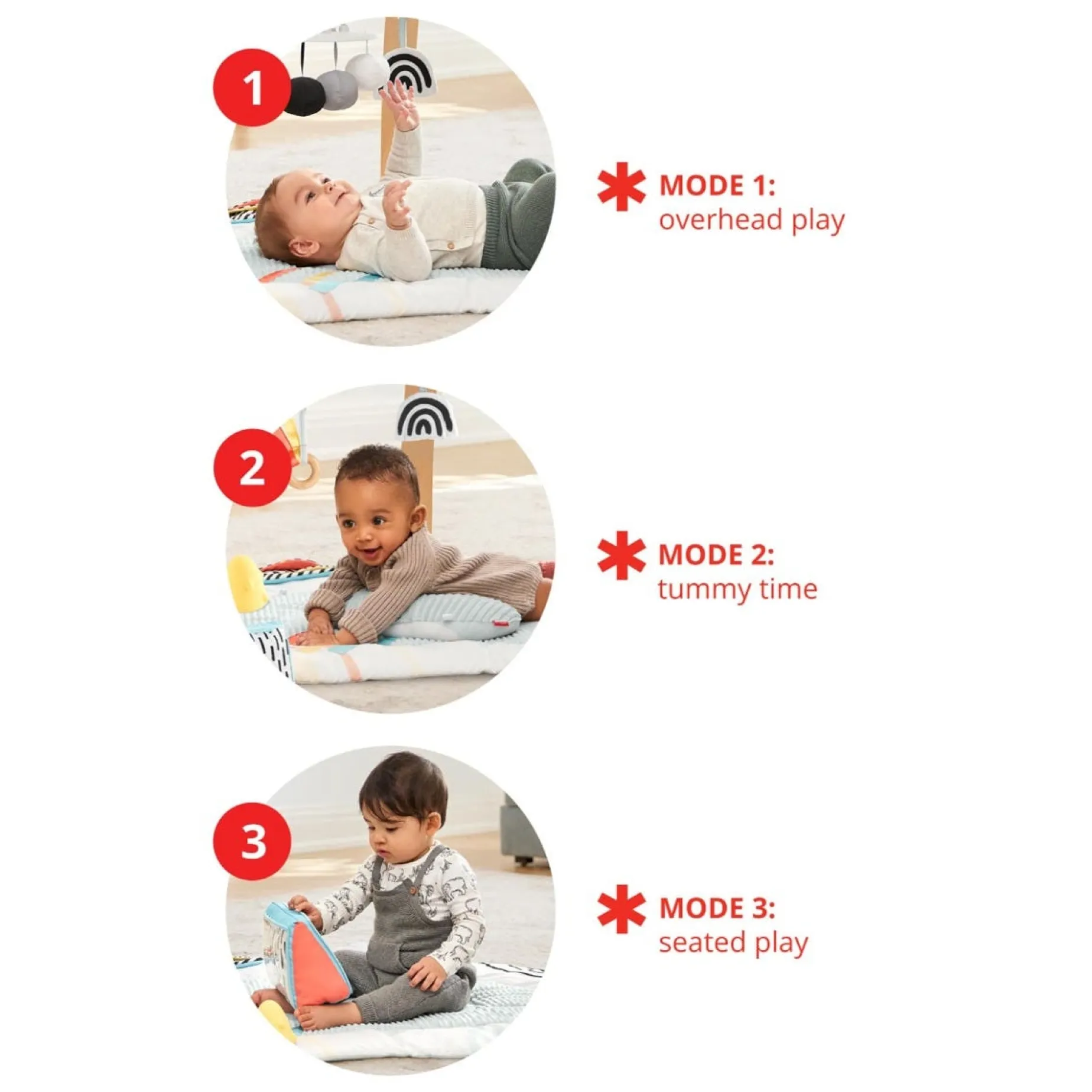 1

MODE 1:
overhead play

2

MODE 2:
tummy time

3

MODE 3:
seated play