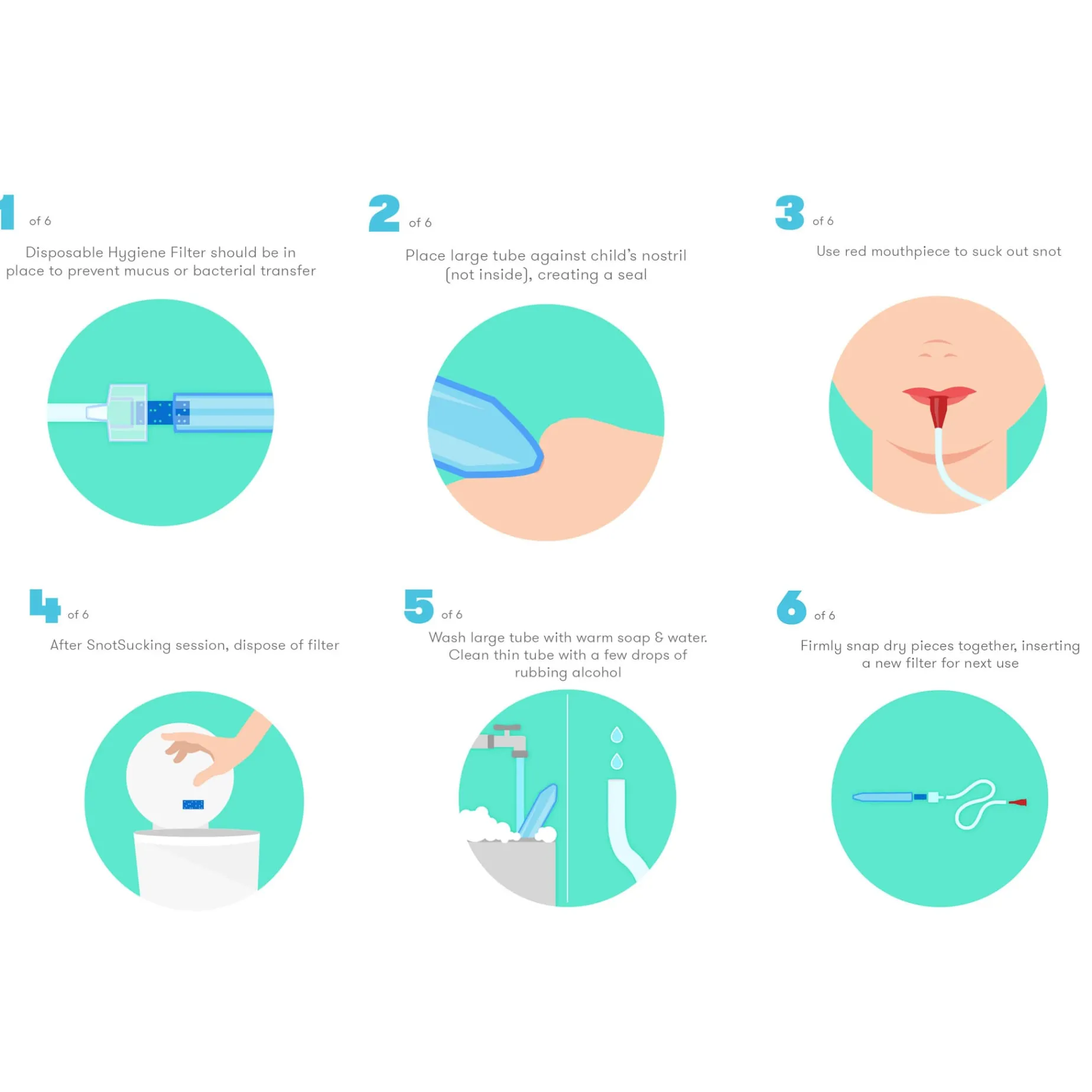 1 of 6

Disposable Hygiene Filter should be in place to prevent mucus or bacterial transfer

2 of 6

Place large tube against child's nostril (not inside), creating a seal

3 of 6

Use red mouthpiece to suck out snot

4 of 6

After SnotSucking session, dispose of filter

5 of 6

Wash large tube with warm soap & water. Clean thin tube with a few drops of rubbing alcohol

6 of 6

Firmly snap dry pieces together, inserting a new filter for next use