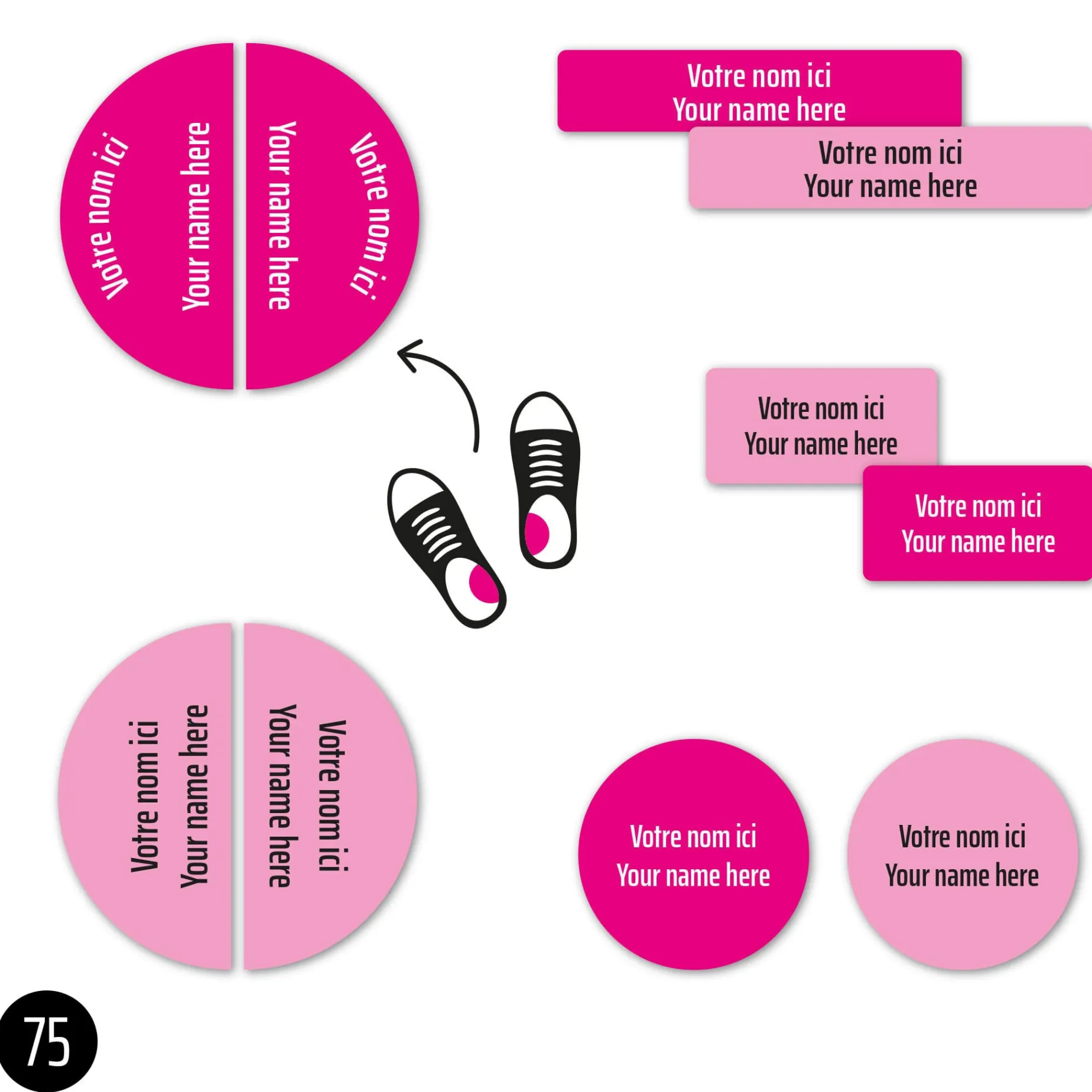 Votre nom ici
Your name here

Your name here
Votre nom ici

Votre nom ici
Your name here

Votre nom ici
Your name here

Votre nom ici
Your name here

Votre nom ici
Your name here

Votre nom ici
Your name here

Your name here
Votre nom ici

Votre nom ici
Your name here

Votre nom ici
Your name here

75