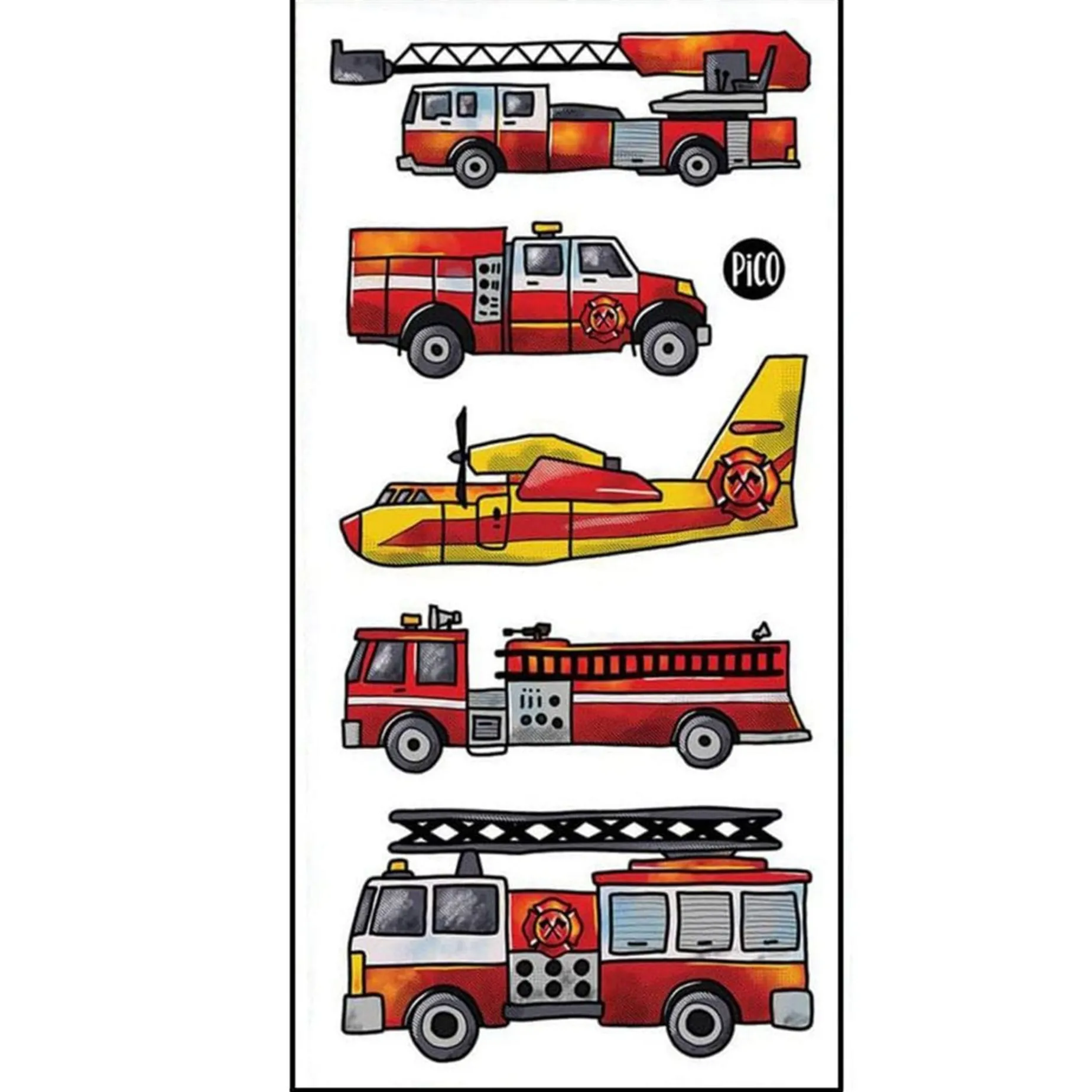 PiCO