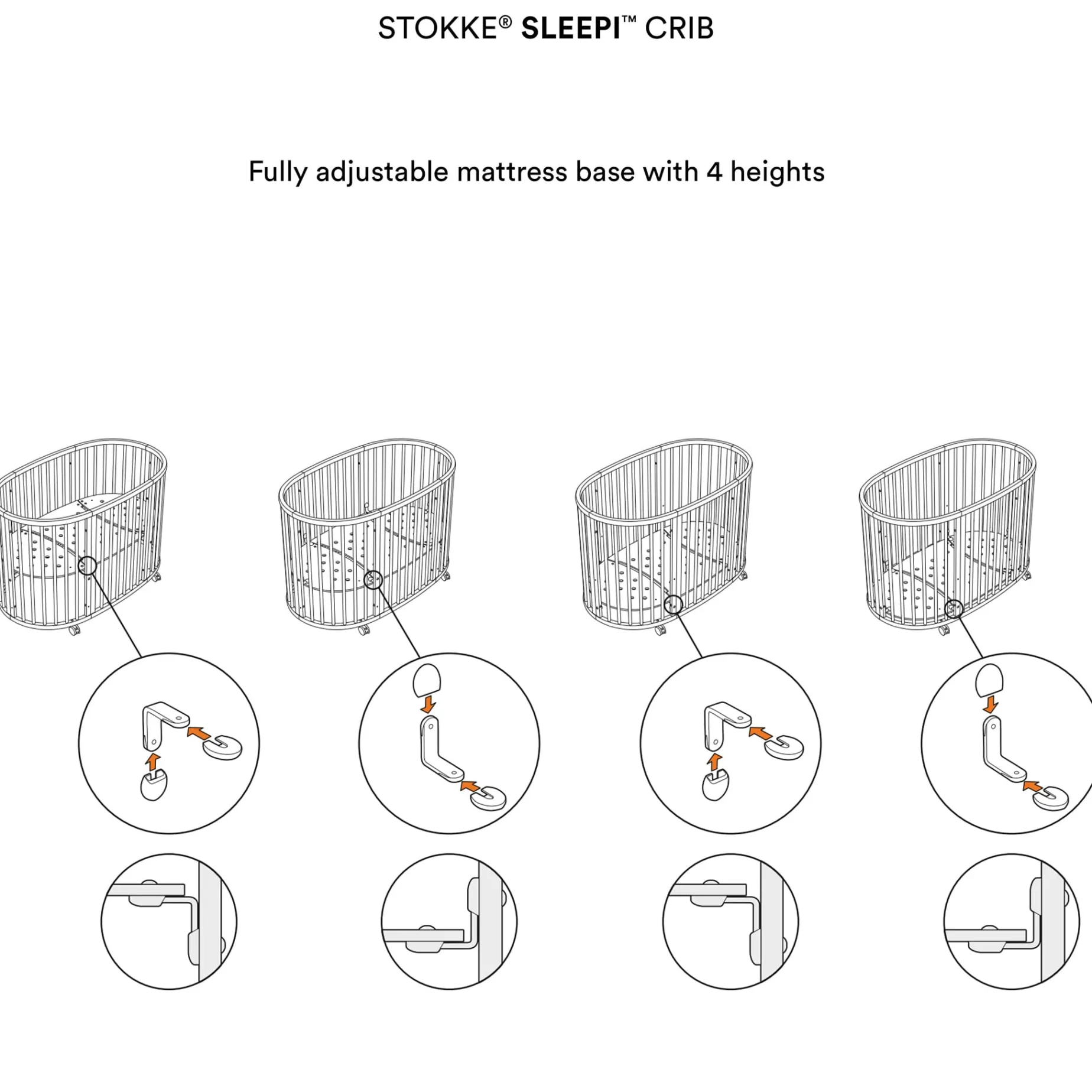 STOKKE® SLEEPI™ CRIB

Fully adjustable mattress base with 4 heights