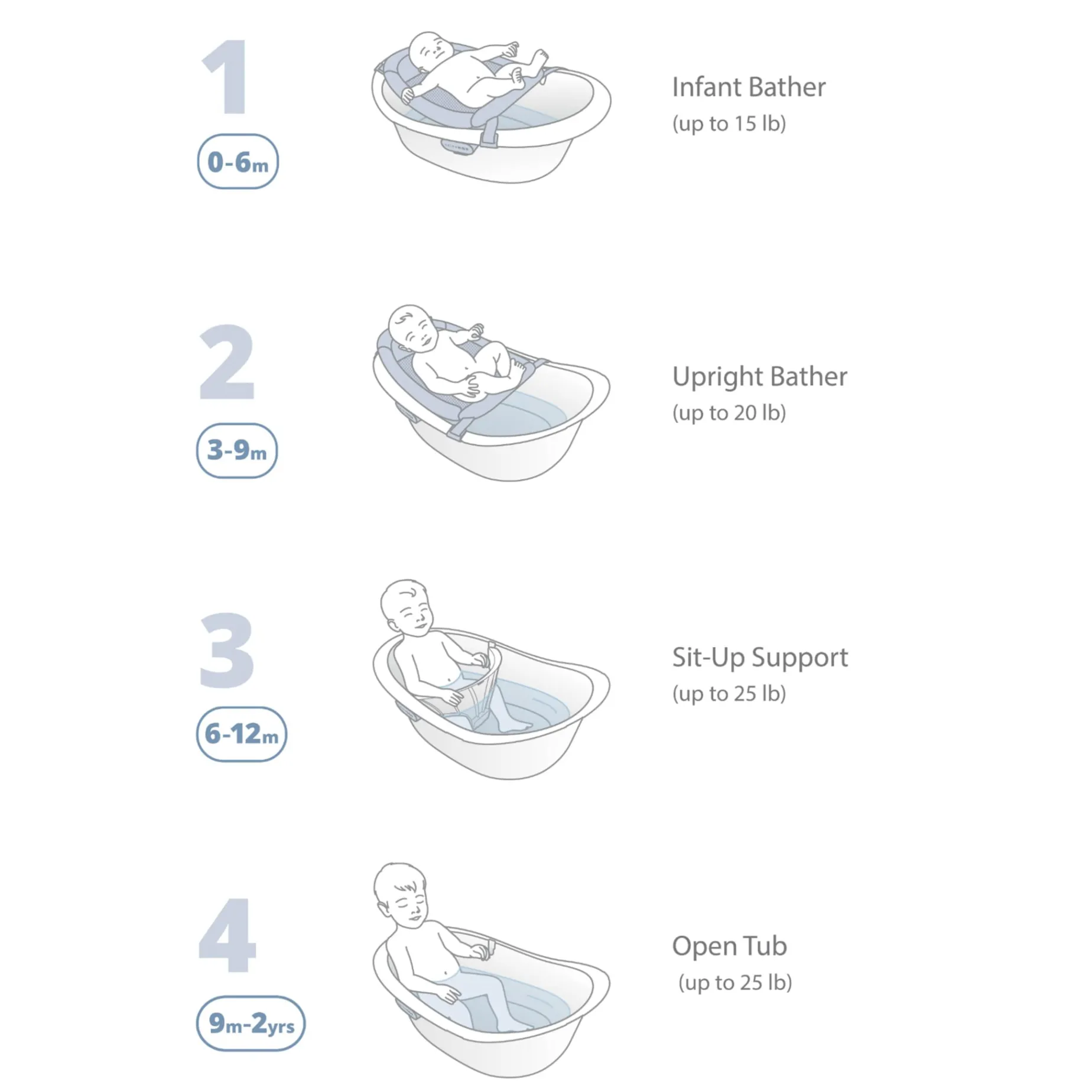 1
0-6m

Infant Bather
(up to 15 lb)

2
3-9m

Upright Bather
(up to 20 lb)

3
6-12m

Sit-Up Support
(up to 25 lb)

4
9m-2yrs

Open Tub
(up to 25 lb)